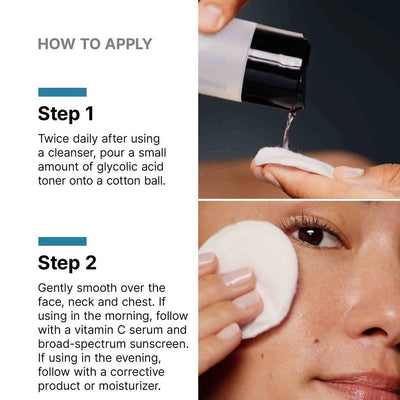 HOW TO APPLY

Step 1

Twice daily after using a cleanser, pour a small amount of glycolic acid toner onto a cotton ball.

Step 2

Gently smooth over the face, neck and chest. If using in the morning, follow with a vitamin C serum and broad-spectrum sunscreen. If using in the evening, follow with a corrective product or moisturizer.